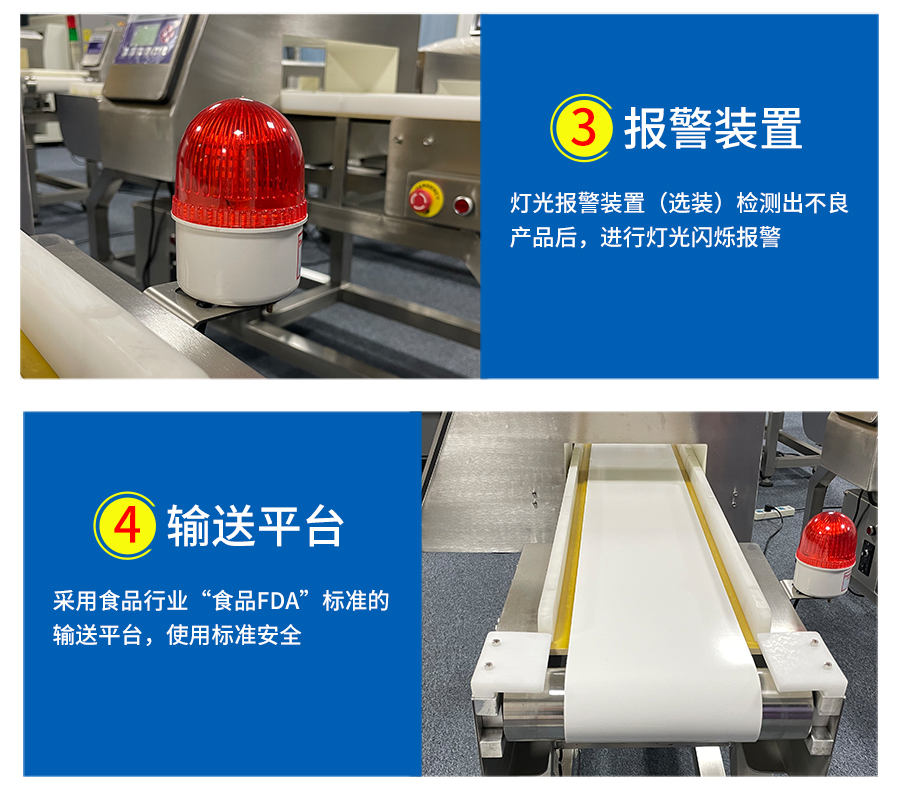 3 报警装置

灯光报警装置（选装）检测出不良产品后，进行灯光闪烁报警

4 输送平台

采用食品行业“食品FDA”标准的输送平台，使用标准安全